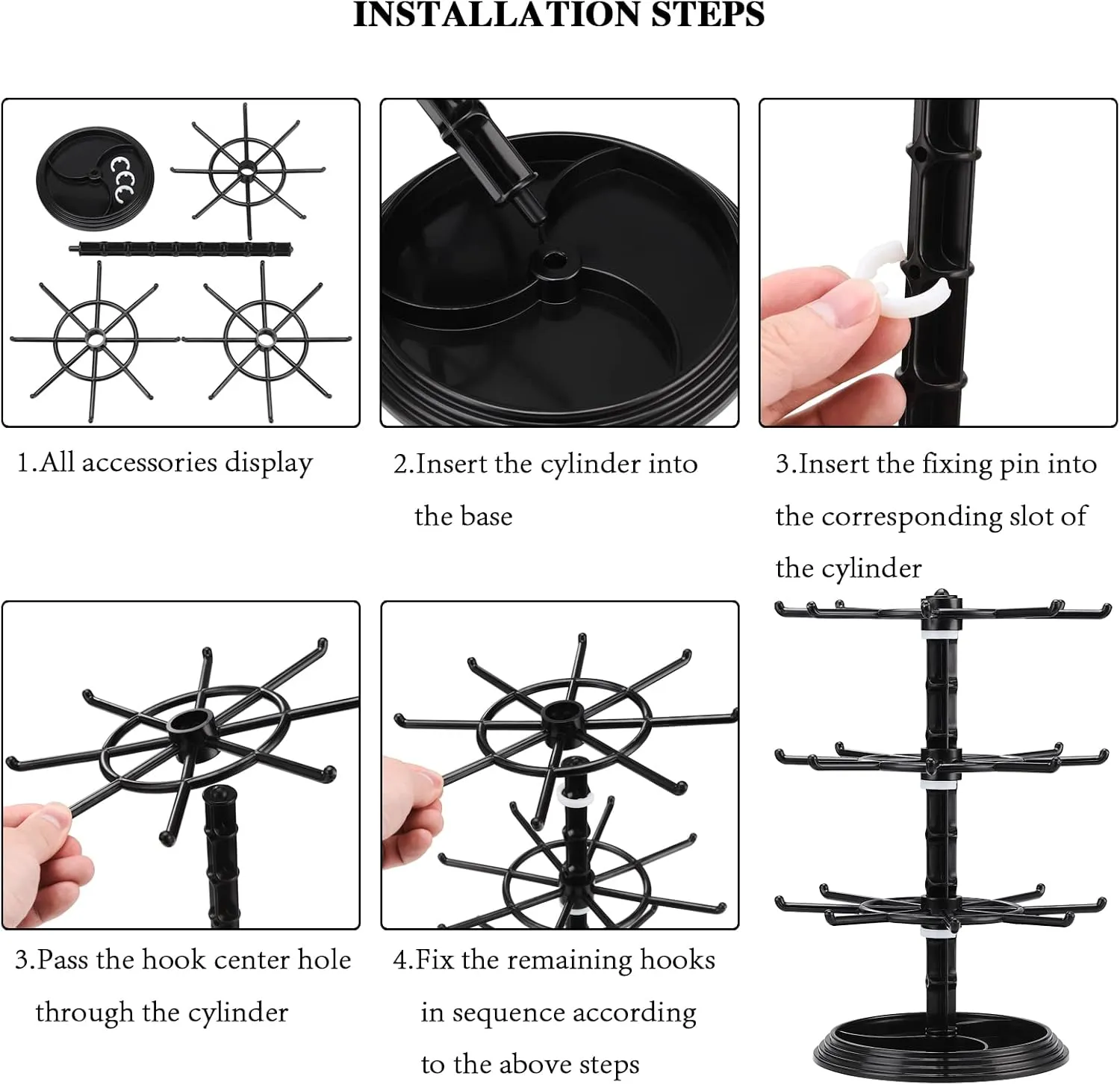 INSTALLATION STEPS

1.All accessories display

2.Insert the cylinder into the base

3.Insert the fixing pin into the corresponding slot of the cylinder

3.Pass the hook center hole through the cylinder

4.Fix the remaining hooks in sequence according to the above steps